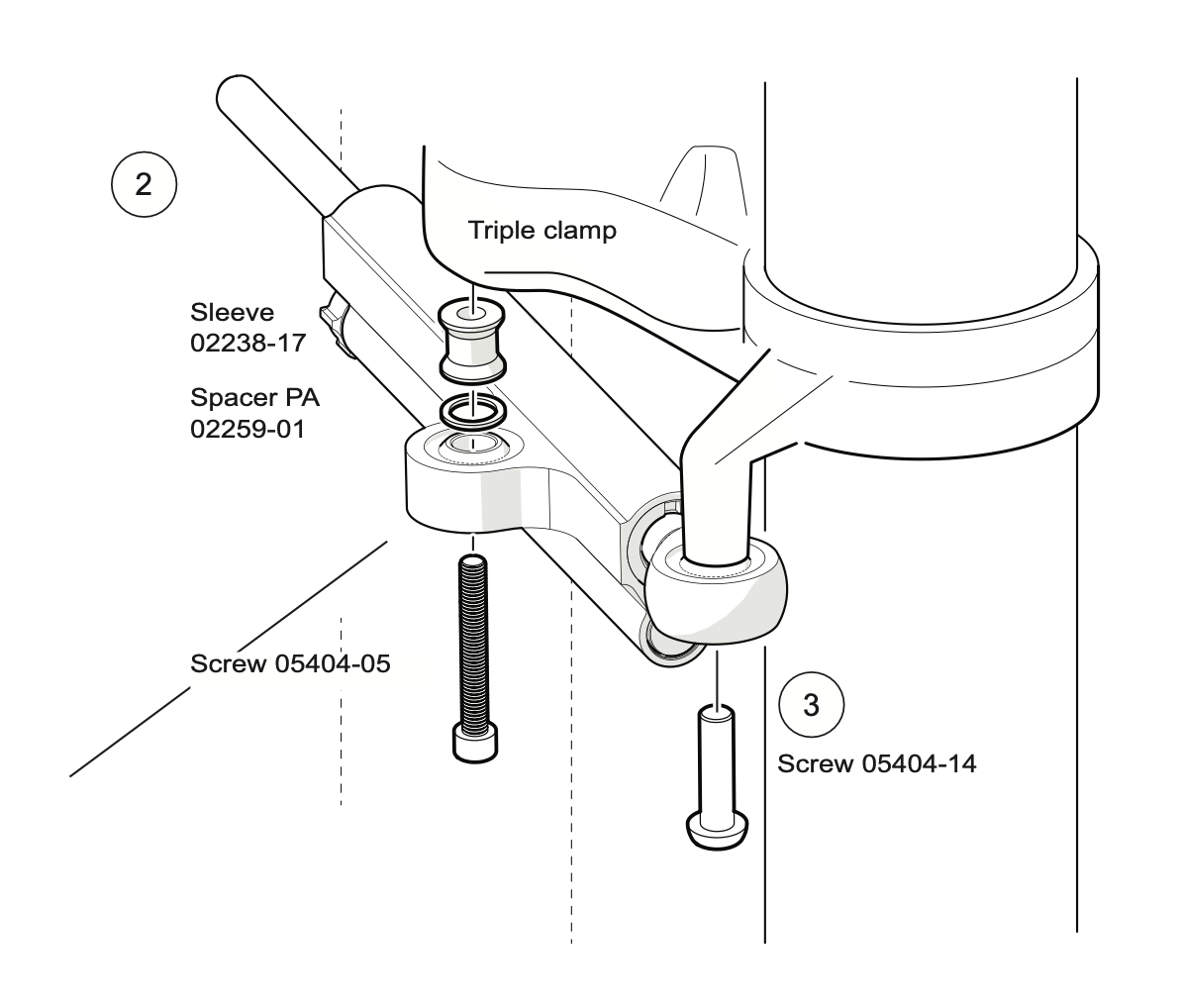 2

Triple clamp

Sleeve
02238-17

Spacer PA
02259-01

Screw 05404-05

3

Screw 05404-14