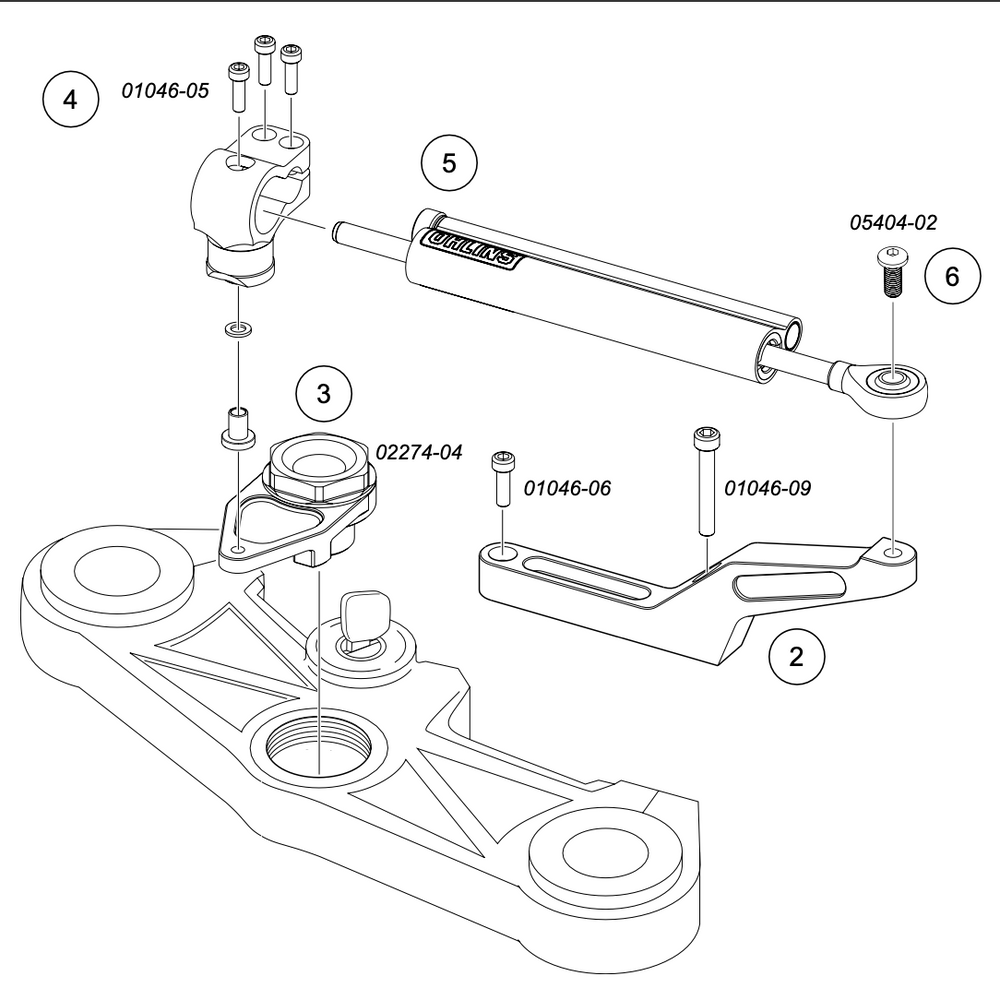 4

01046-05

5

ÖHLINS

05404-02

6

3

02274-04

01046-06

01046-09

2